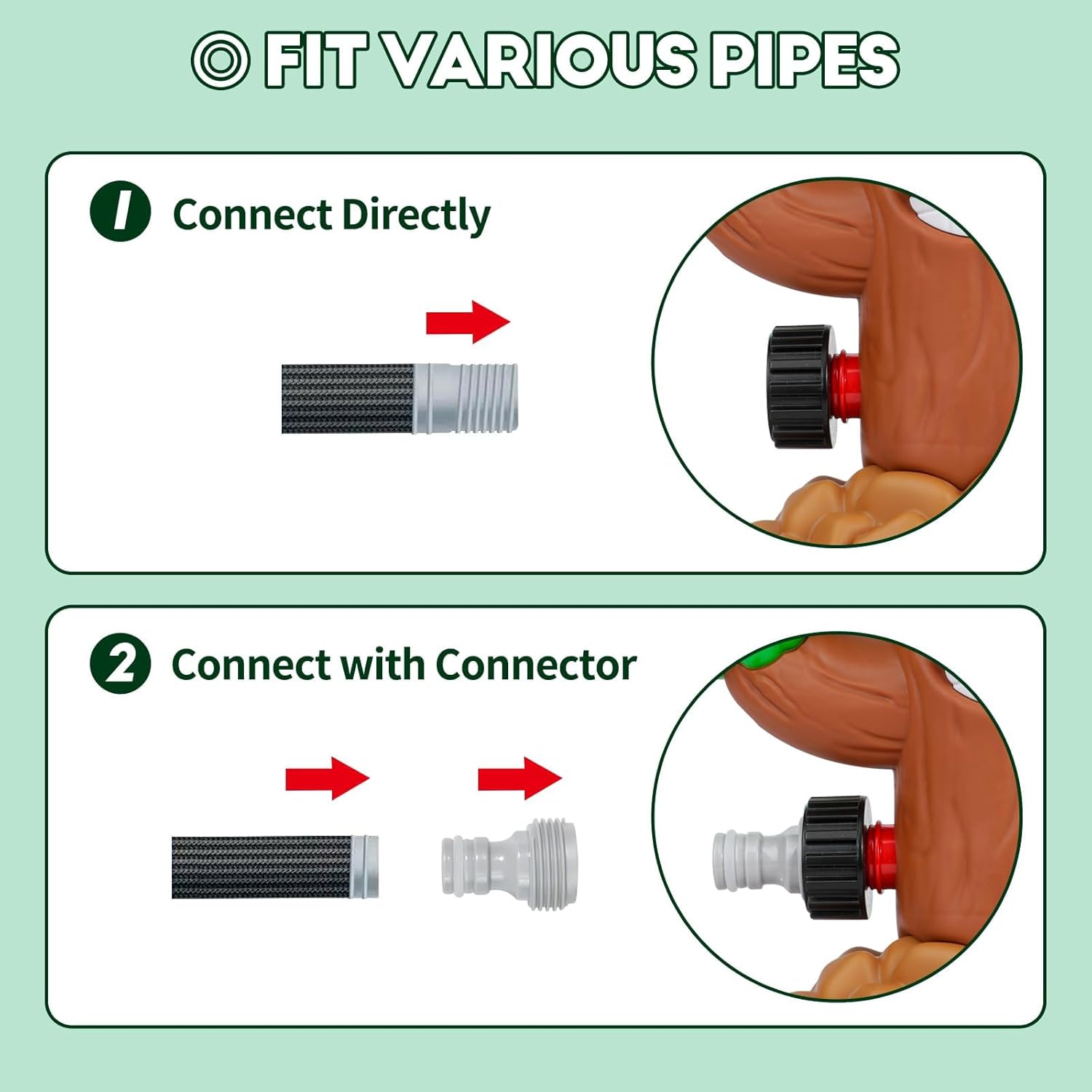 FIT VARIOUS PIPES

1 Connect Directly

2 Connect with Connector