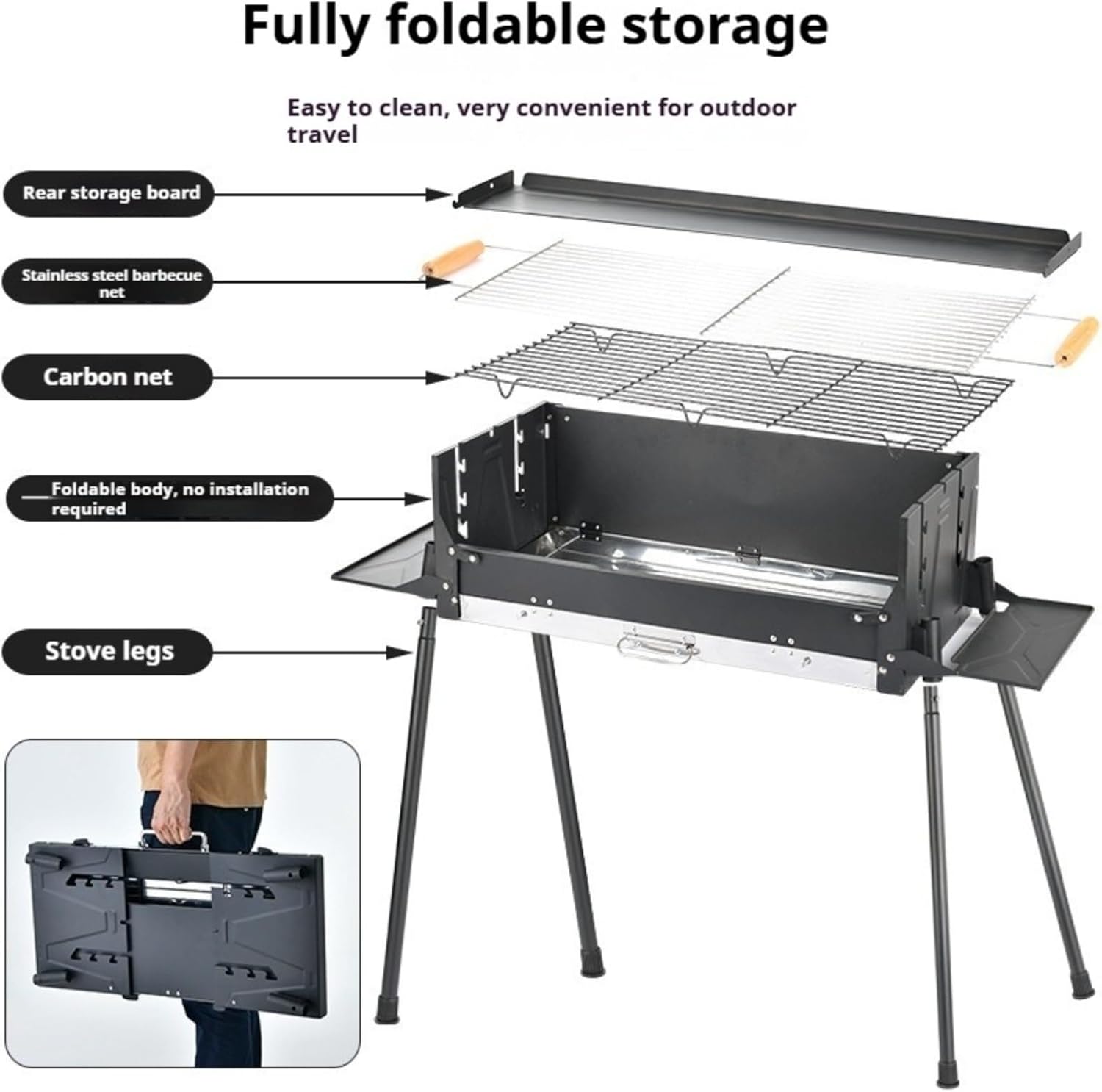 Fully foldable storage

Easy to clean, very convenient for outdoor travel

Rear storage board

Stainless steel barbecue net

Carbon net

Foldable body, no installation required

Stove legs